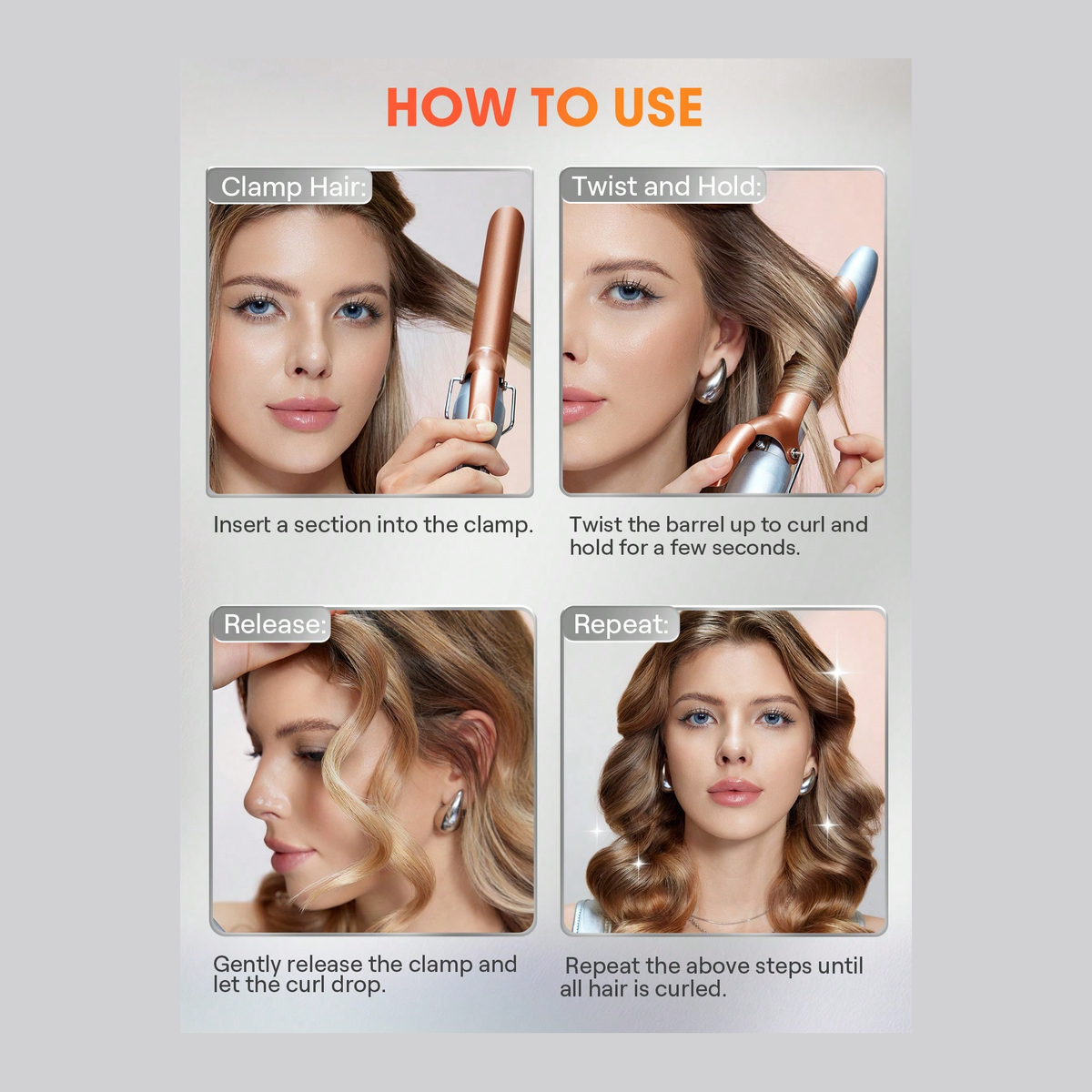 HOW TO USE

Clamp Hair:

Insert a section into the clamp.

Twist and Hold:

Twist the barrel up to curl and hold for a few seconds.

Release:

Gently release the clamp and let the curl drop.

Repeat:

Repeat the above steps until all hair is curled.