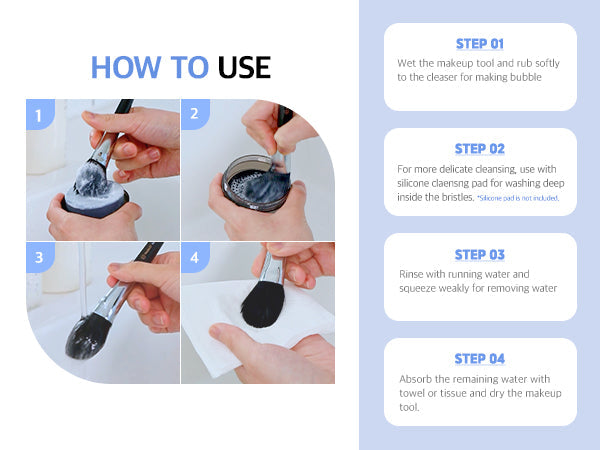 HOW TO USE

1

2

3

4

STEP 01
Wet the makeup tool and rub softly to the cleaser for making bubble

STEP 02
For more delicate cleansing, use with silicone claensng pad for washing deep inside the bristles. *Silicone pad is not included.

STEP 03
Rinse with running water and squeeze weakly for removing water

STEP 04
Absorb the remaining water with towel or tissue and dry the makeup tool.